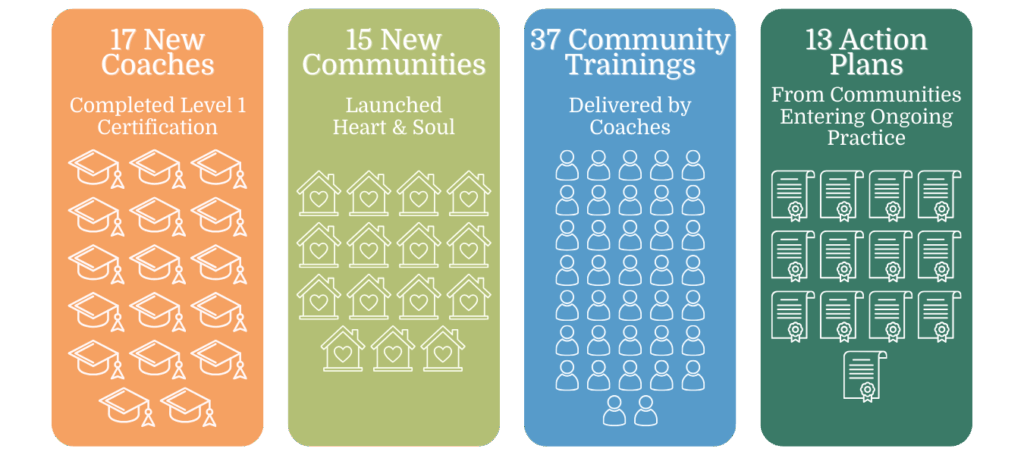 17 New Coaches

Completed Level 1 Certification

15 New Communities

Launched Heart & Soul

37 Community Trainings

Delivered by Coaches

13 Action Plans

From Communities Entering Ongoing Practice